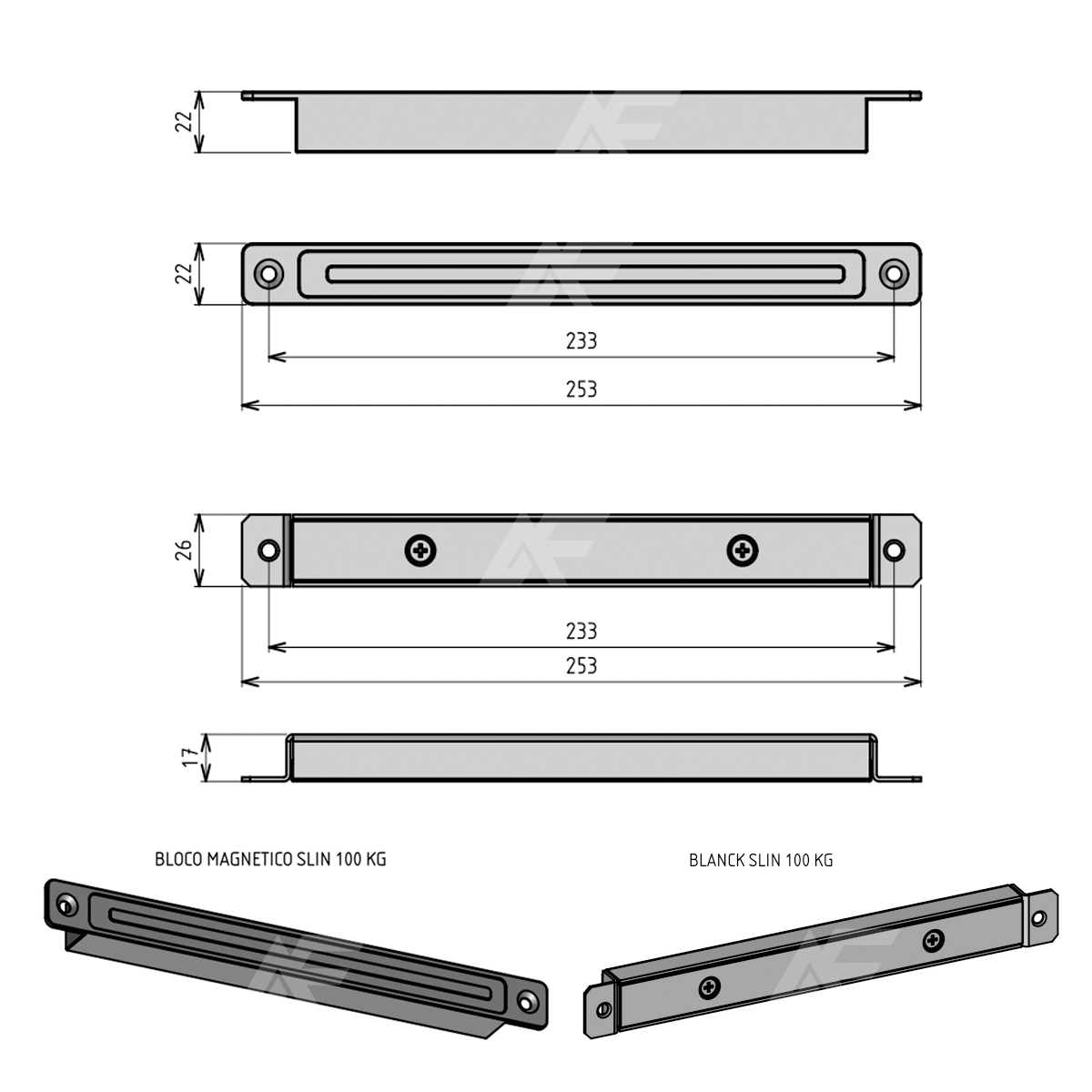 22

22

233

253

26

233

253

17

BLOCO MAGNETICO SLIN 100 KG

BLANCK SLIN 100 KG